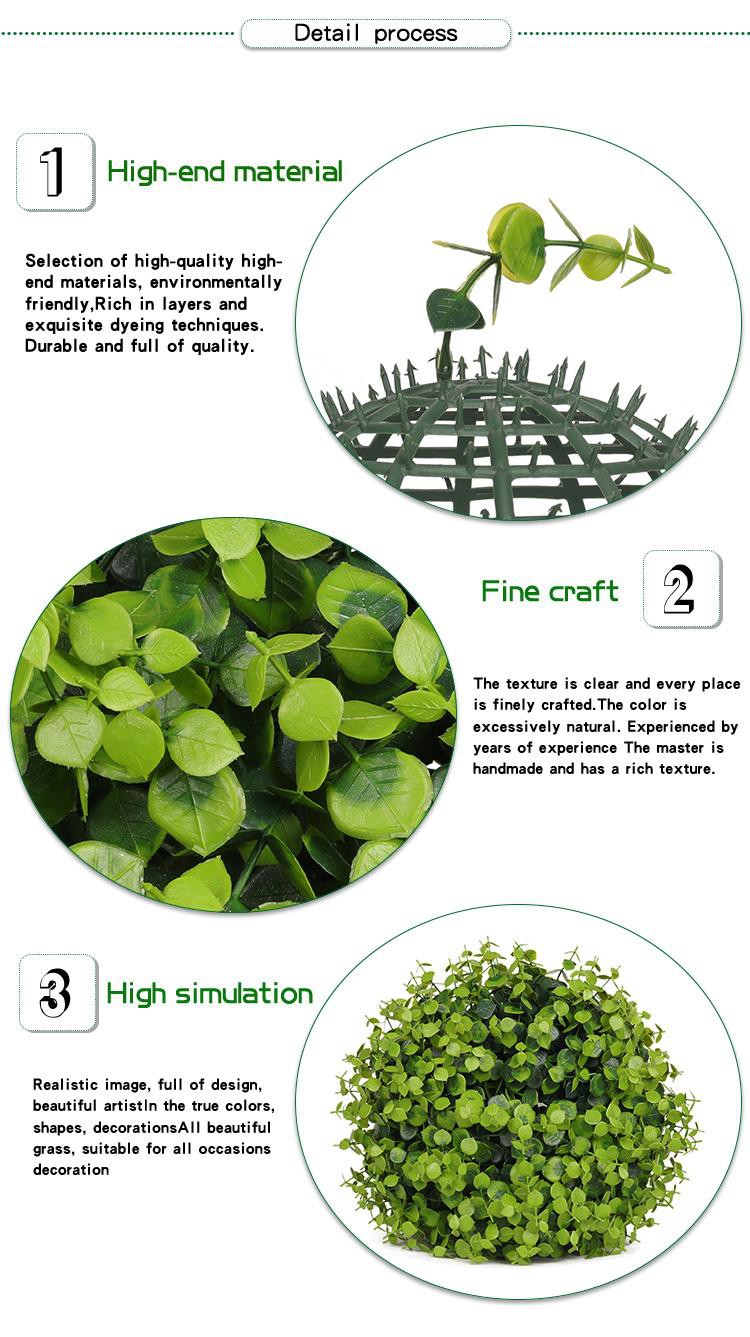 Detail process

1 High-end material

Selection of high-quality high-end materials, environmentally friendly,Rich in layers and exquisite dyeing techniques. Durable and full of quality.

Fine craft 2

The texture is clear and every place is finely crafted.The color is excessively natural. Experienced by years of experience The master is handmade and has a rich texture.

3 High simulation

Realistic image, full of design, beautiful artistIn the true colors, shapes, decorationsAll beautiful grass, suitable for all occasions decoration