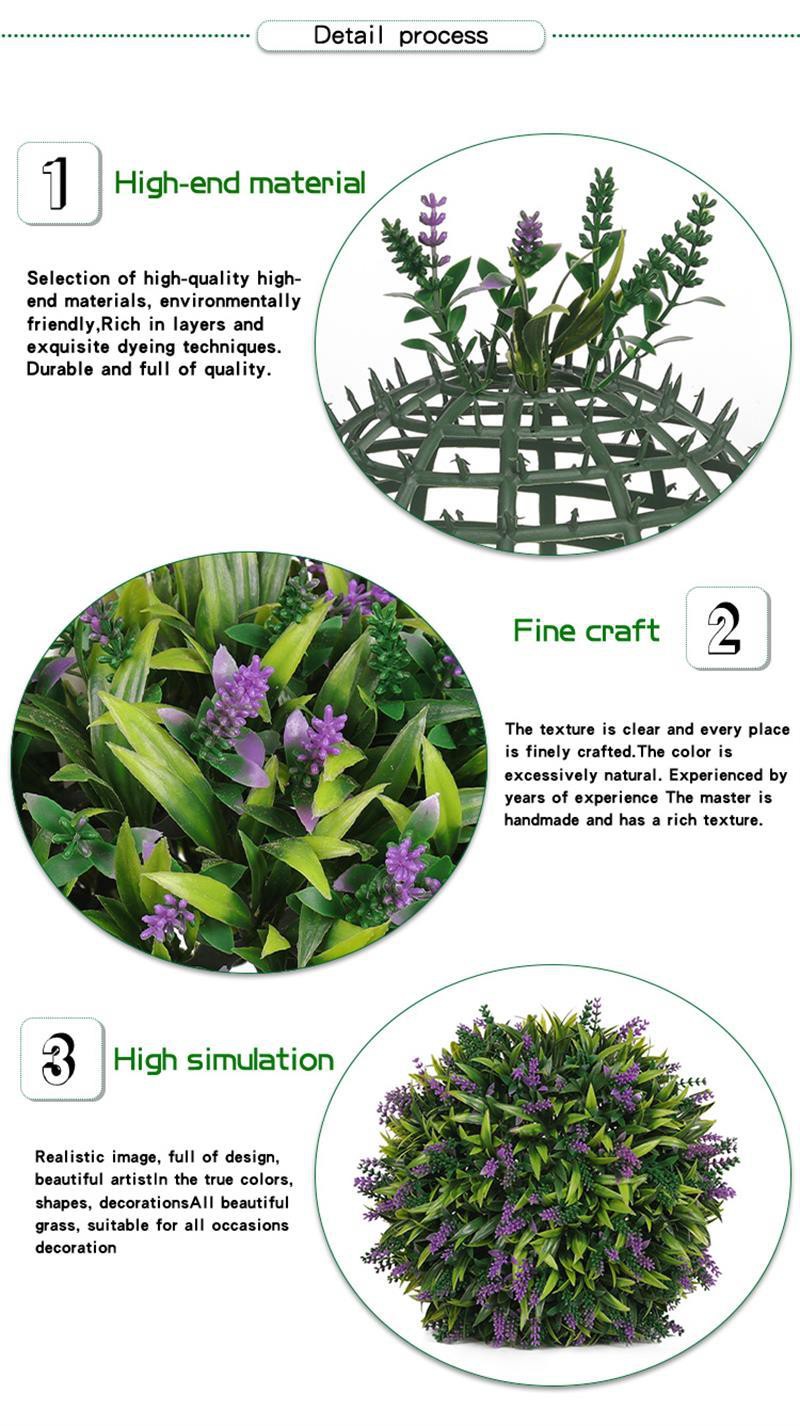 Detail process

1 High-end material

Selection of high-quality high-end materials, environmentally friendly,Rich in layers and exquisite dyeing techniques. Durable and full of quality.

Fine craft 2

The texture is clear and every place is finely crafted.The color is excessively natural. Experienced by years of experience The master is handmade and has a rich texture.

3 High simulation

Realistic image, full of design, beautiful artistIn the true colors, shapes, decorationsAll beautiful grass, suitable for all occasions decoration